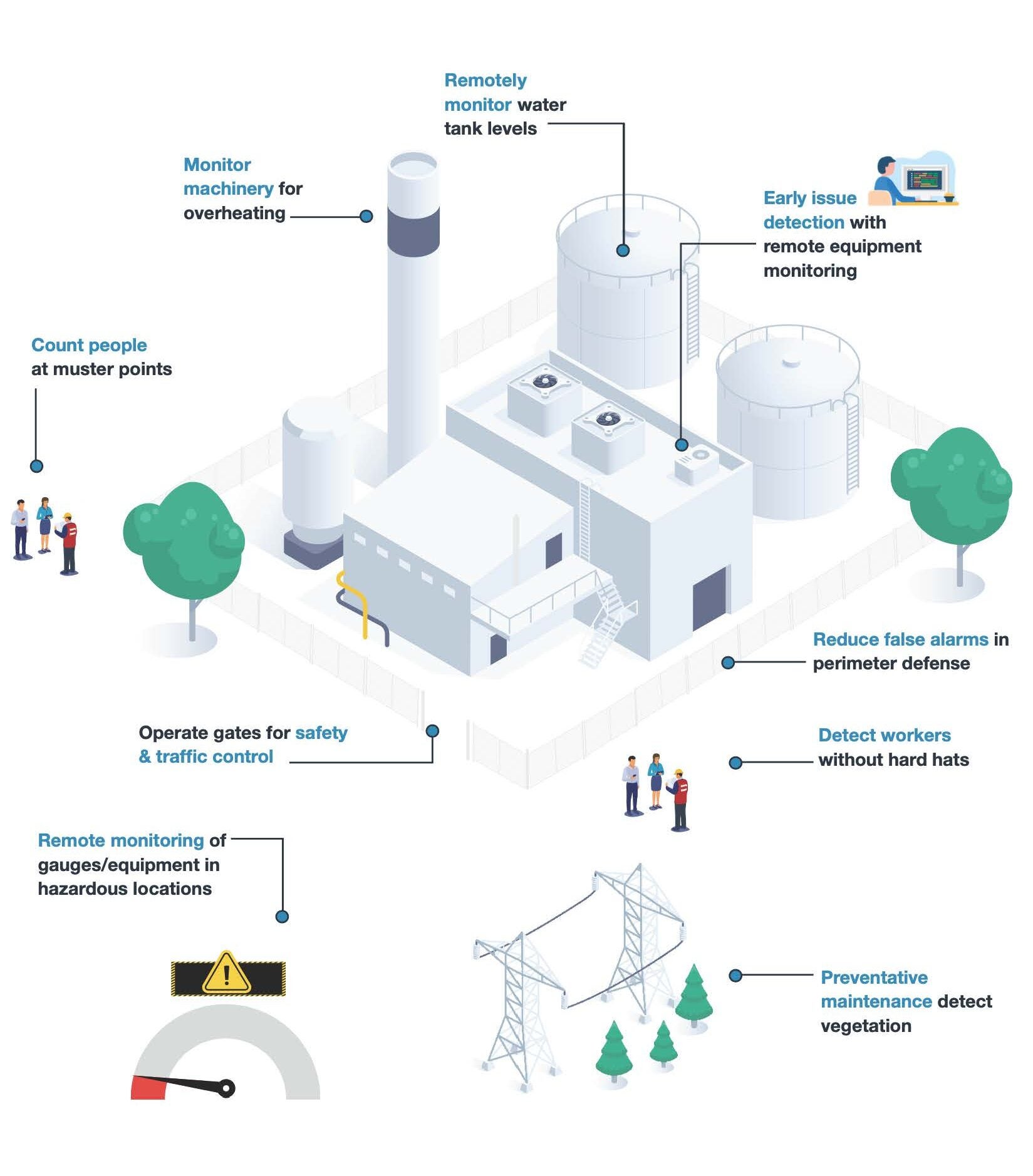 Remotely monitor water tank levels

Monitor machinery for overheating

Early issue detection with remote equipment monitoring

Count people at muster points

Reduce false alarms in perimeter defense

Operate gates for safety & traffic control

Detect workers without hard hats

Remote monitoring of gauges/equipment in hazardous locations

Preventative maintenance detect vegetation