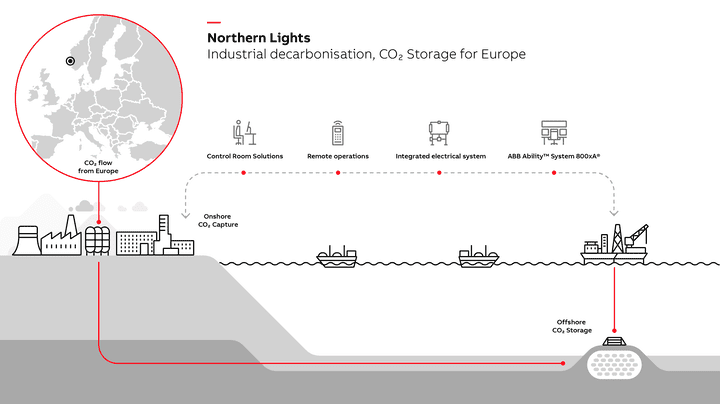 Northern Lights
Industrial decarbonisation, $CO_2$ Storage for Europe

$CO_2$ flow from Europe

Control Room Solutions

Remote operations

Integrated electrical system

ABB Ability™ System 800xA®

Onshore $CO_2$ Capture

Offshore $CO_2$ Storage