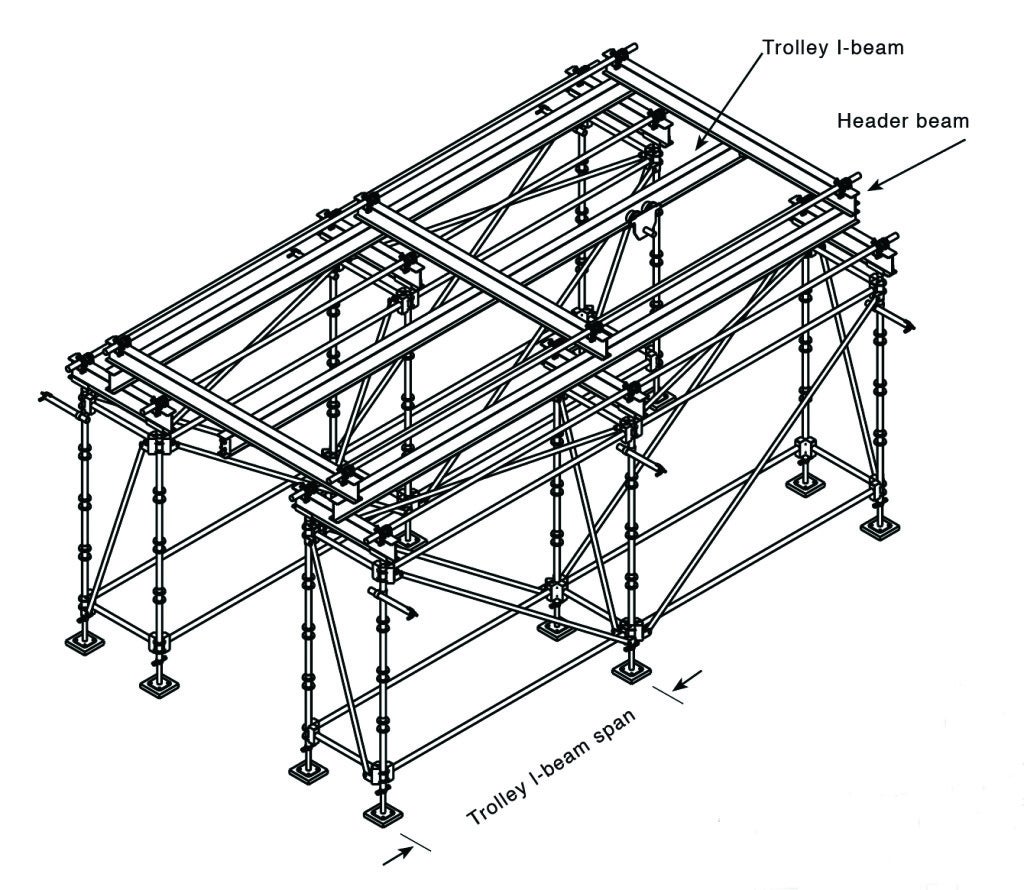 Trolley I-beam

Header beam

Trolley I-beam span