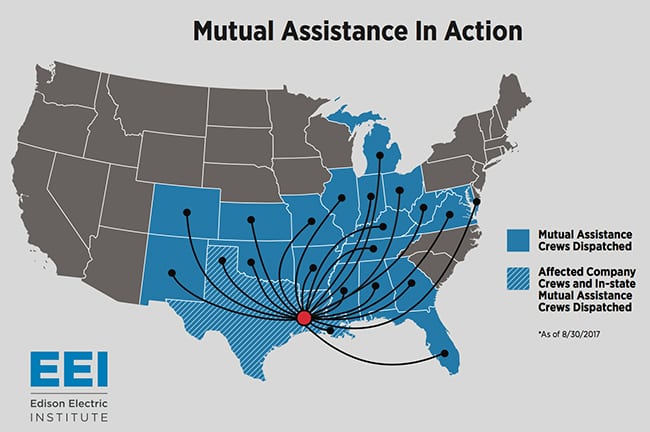 Mutual Assistance In Action

Mutual Assistance Crews Dispatched

Affected Company Crews and In-state Mutual Assistance Crews Dispatched

*As of 8/30/2017

EEI
Edison Electric
INSTITUTE